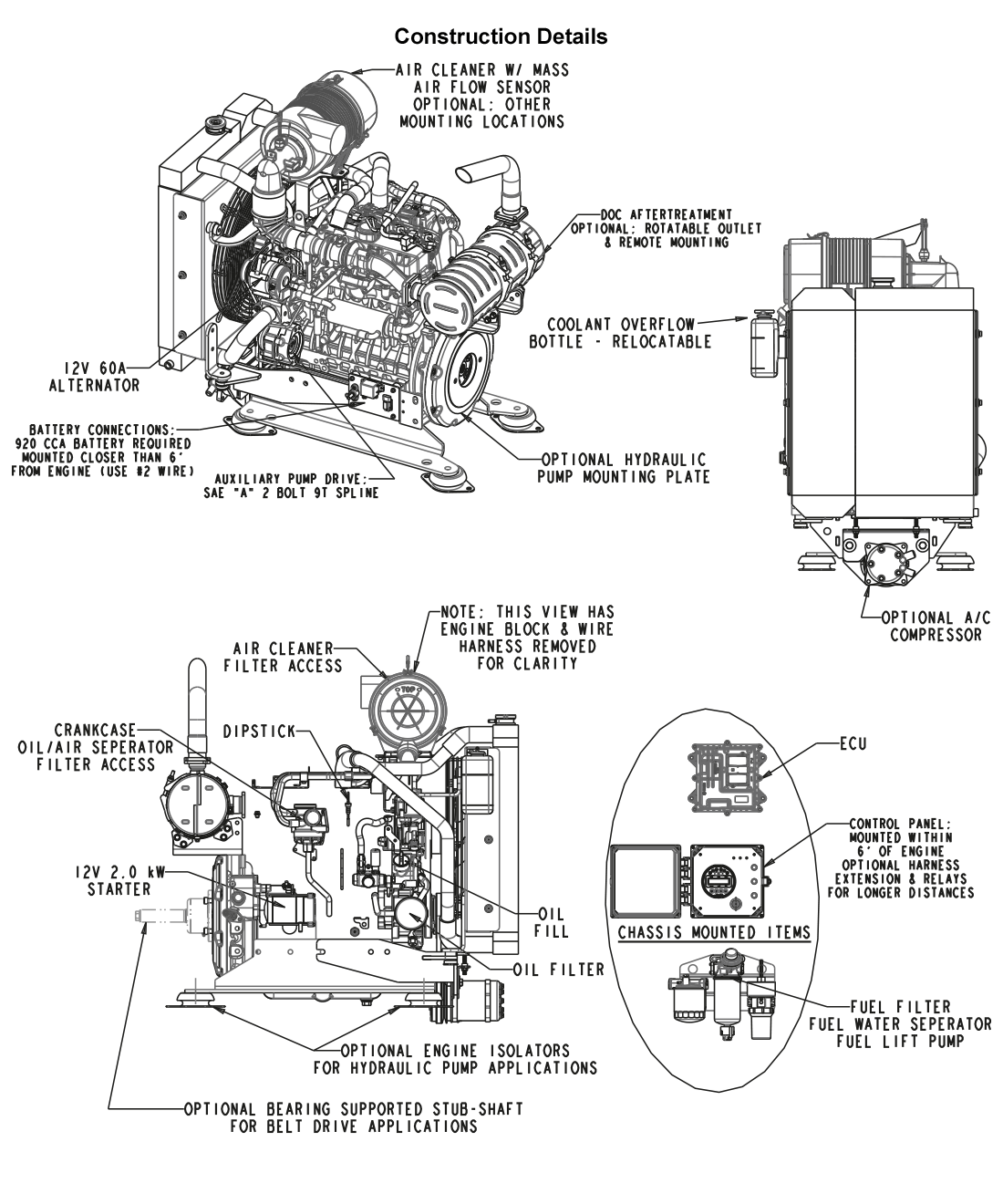 Construction Details

AIR CLEANER W/ MASS AIR FLOW SENSOR OPTIONAL: OTHER MOUNTING LOCATIONS

DOC AFTERTREATMENT OPTIONAL: ROTATABLE OUTLET & REMOTE MOUNTING

COOLANT OVERFLOW BOTTLE - RELOCATABLE

12V 60A ALTERNATOR

BATTERY CONNECTIONS: 920 CCA BATTERY REQUIRED MOUNTED CLOSER THAN 6' FROM ENGINE (USE #2 WIRE)

AUXILIARY PUMP DRIVE: SAE "A" 2 BOLT 9T SPLINE

OPTIONAL HYDRAULIC PUMP MOUNTING PLATE

OPTIONAL A/C COMPRESSOR

NOTE: THIS VIEW HAS ENGINE BLOCK & WIRE HARNESS REMOVED FOR CLARITY

AIR CLEANER FILTER ACCESS

TOP

CRANKCASE OIL/AIR SEPERATOR FILTER ACCESS

DIPSTICK

12V 2.0 kW STARTER

OIL FILL

OIL FILTER

OPTIONAL ENGINE ISOLATORS FOR HYDRAULIC PUMP APPLICATIONS

OPTIONAL BEARING SUPPORTED STUB-SHAFT FOR BELT DRIVE APPLICATIONS

ECU

CONTROL PANEL: MOUNTED WITHIN 6' OF ENGINE OPTIONAL HARNESS EXTENSION & RELAYS FOR LONGER DISTANCES

CHASSIS MOUNTED ITEMS

FUEL FILTER FUEL WATER SEPERATOR FUEL LIFT PUMP