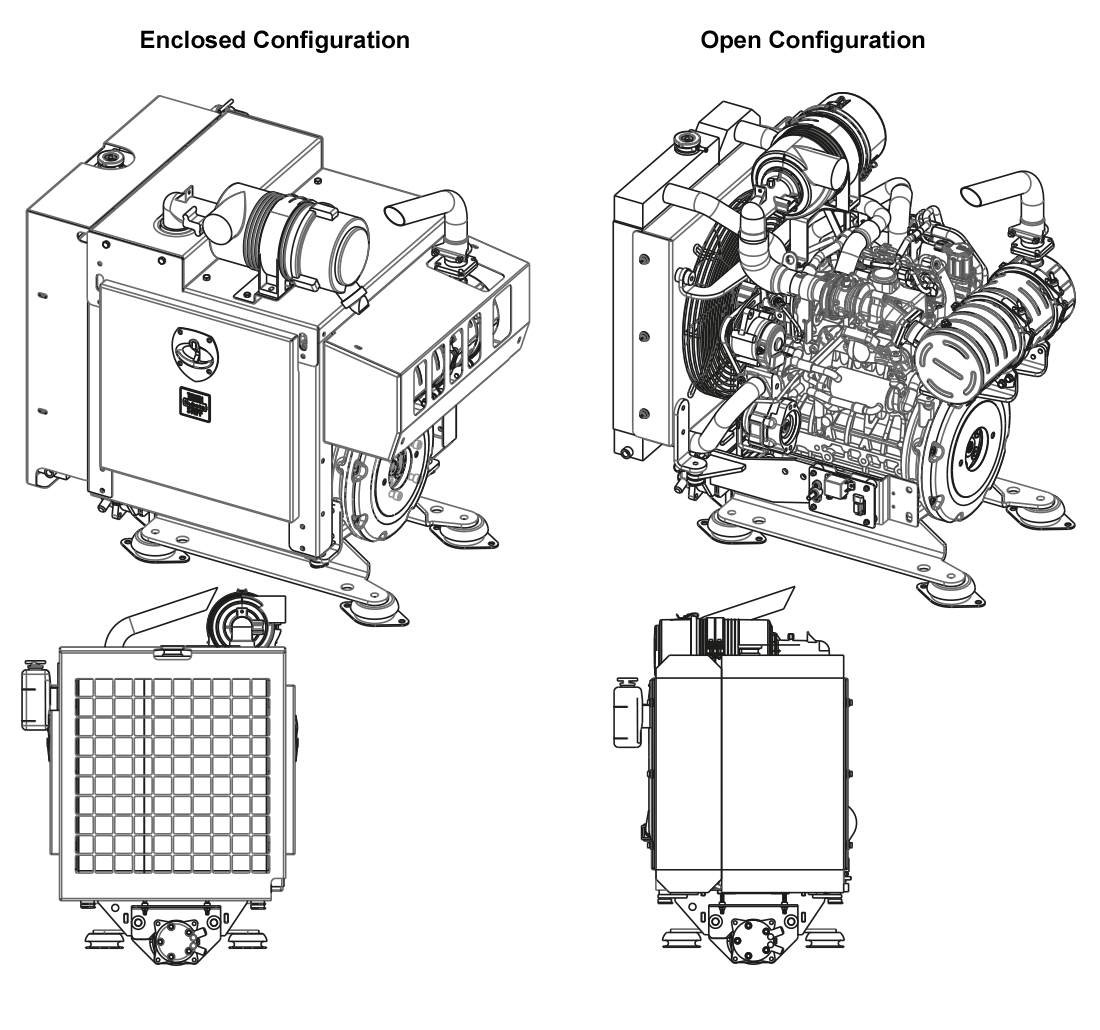 Enclosed Configuration

Open Configuration