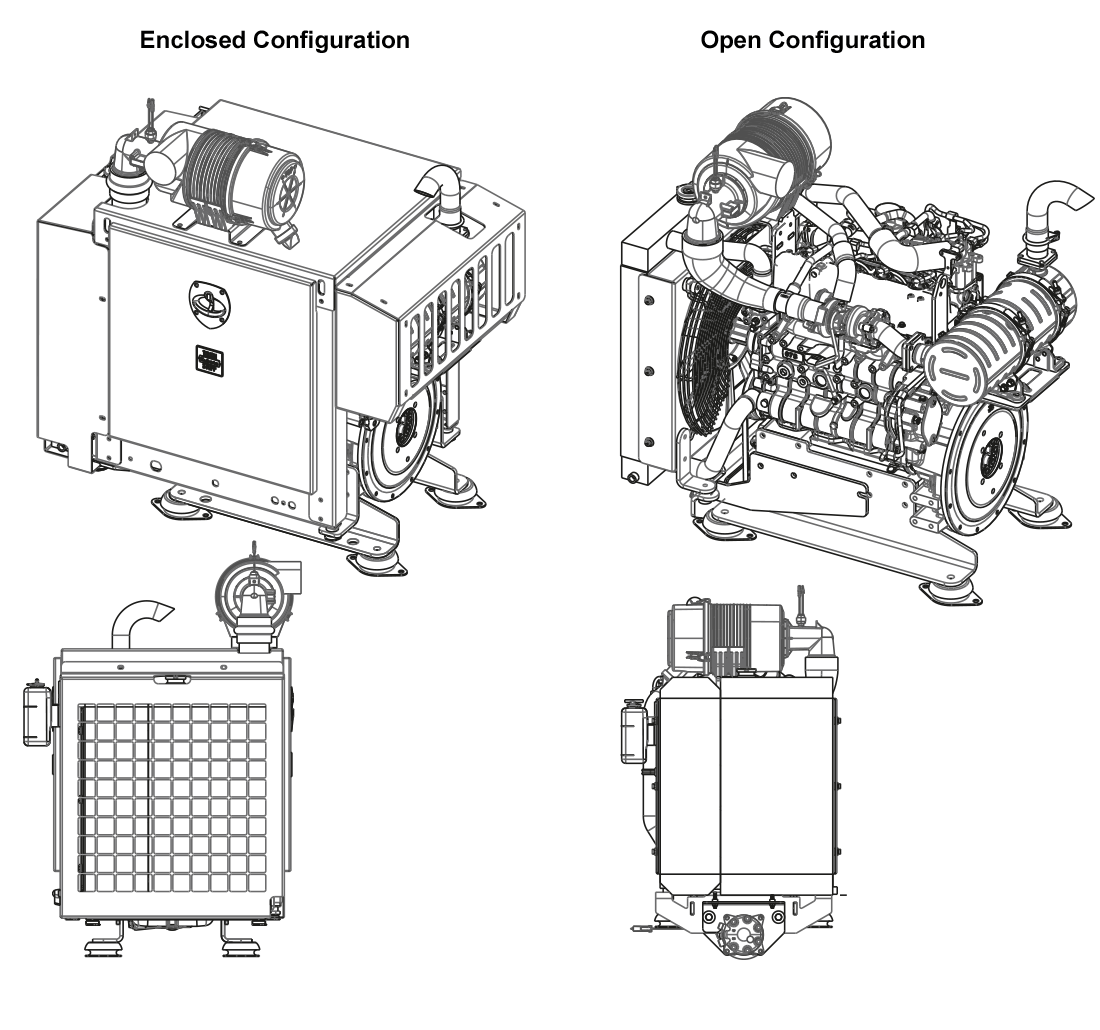 Enclosed Configuration

Open Configuration